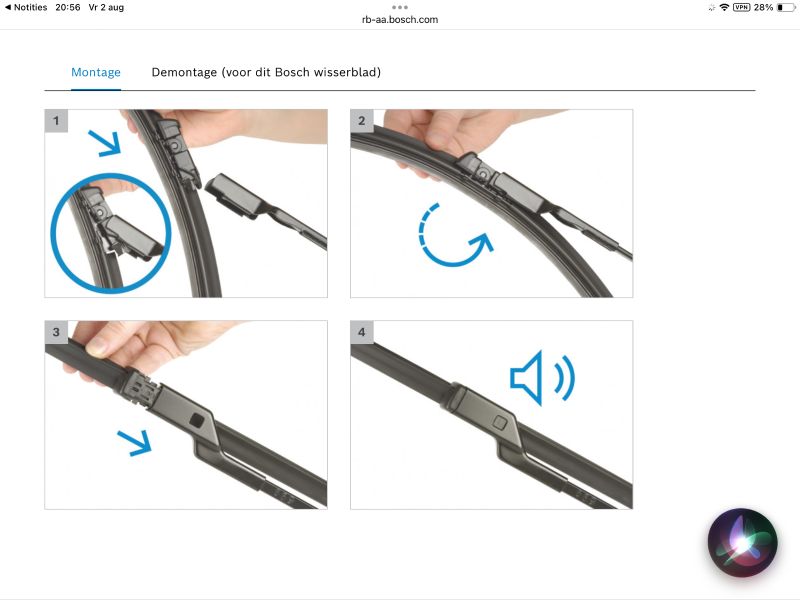 ◀ Notities 20:56 Vr 2 aug
rb-aa.bosch.com
VPN 28%

Montage Demontage (voor dit Bosch wisserblad)

1

2

3

4